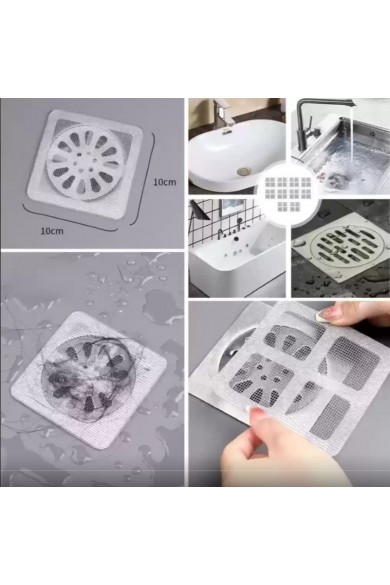 10cm

10cm